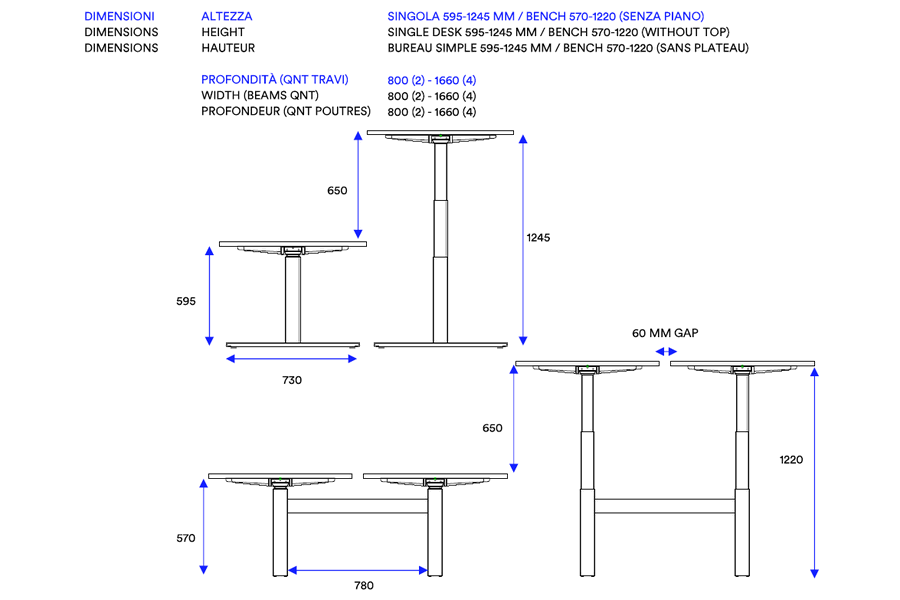 DIMENSIONI
DIMENSIONS
DIMENSIONS

ALTEZZA
HEIGHT
HAUTEUR

SINGOLA 595-1245 MM / BENCH 570-1220 (SENZA PIANO)
SINGLE DESK 595-1245 MM / BENCH 570-1220 (WITHOUT TOP)
BUREAU SIMPLE 595-1245 MM / BENCH 570-1220 (SANS PLATEAU)

PROFONDITÀ (QNT TRAVI)
WIDTH (BEAMS QNT)
PROFONDEUR (QNT POUTRES)

800 (2) - 1660 (4)
800 (2) - 1660 (4)
800 (2) - 1660 (4)

650

1245

595

730

60 MM GAP

650

1220

570

780